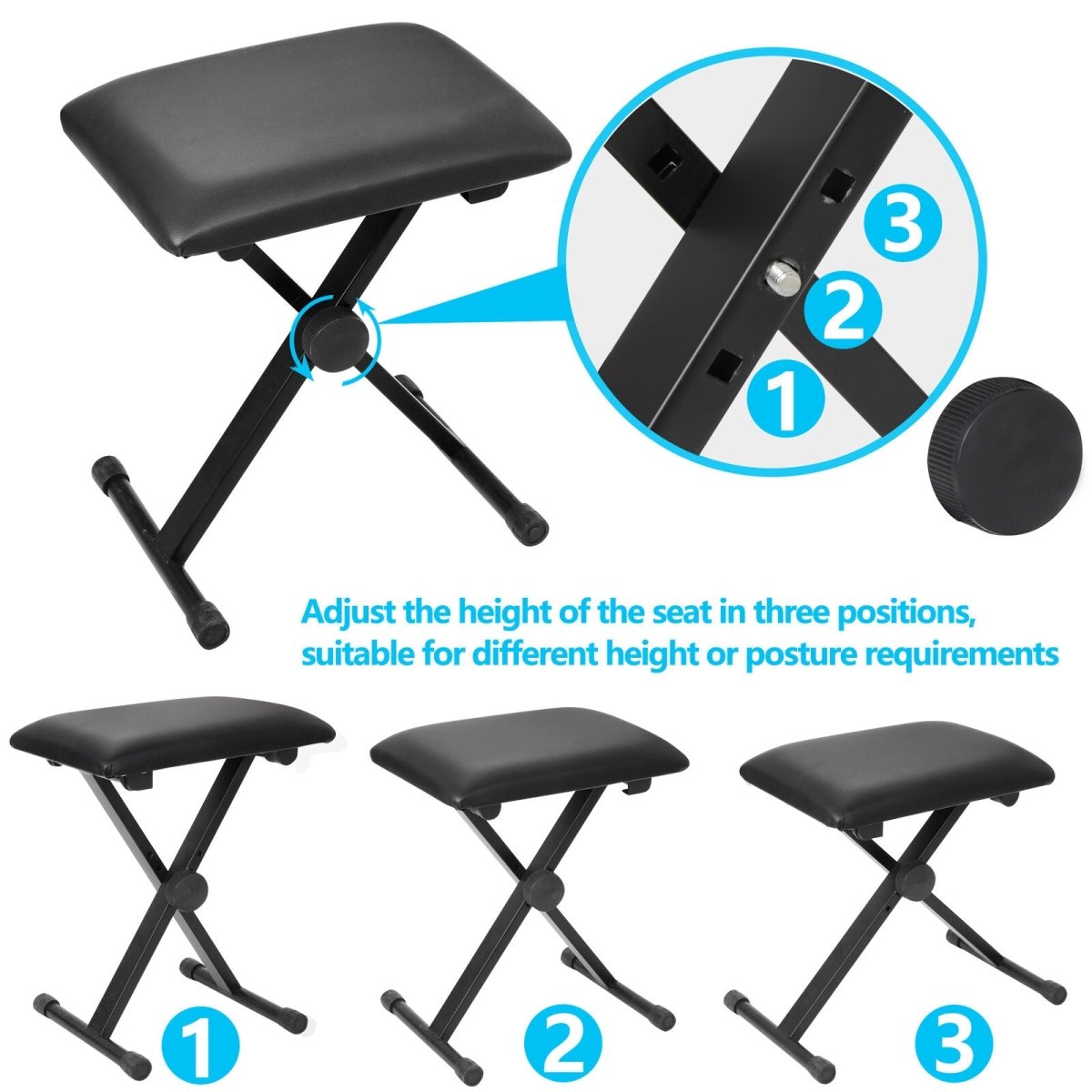 3
2
1

Adjust the height of the seat in three positions, suitable for different height or posture requirements

1
2
3