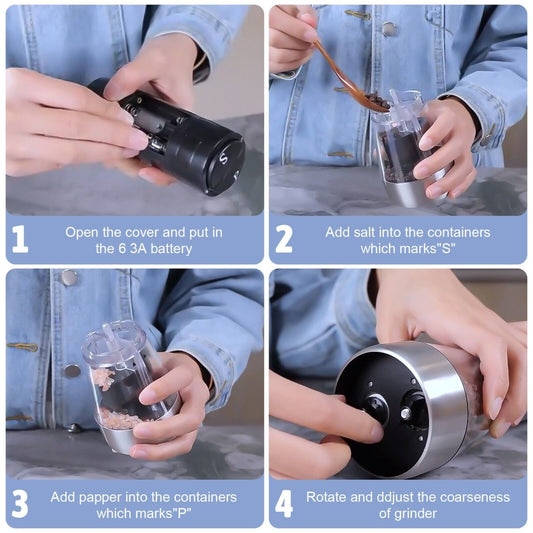 S

1 Open the cover and put in the 6 3A battery

2 Add salt into the containers which marks"S"

3 Add papper into the containers which marks"P"

4 Rotate and ddjust the coarseness of grinder