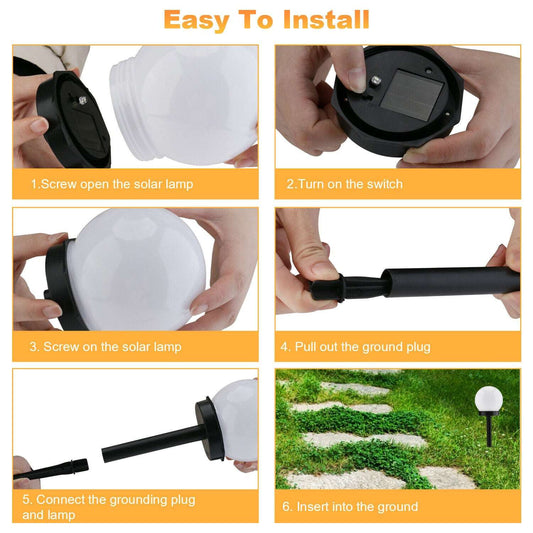 Easy To Install

1.Screw open the solar lamp

2.Turn on the switch

3. Screw on the solar lamp

4. Pull out the ground plug

5. Connect the grounding plug and lamp

6. Insert into the ground