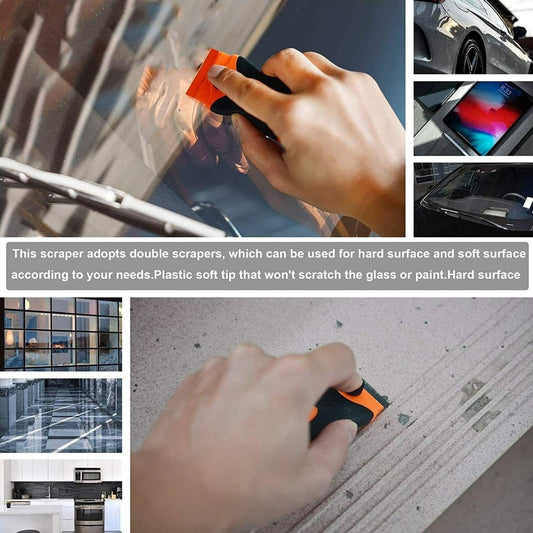 This scraper adopts double scrapers, which can be used for hard surface and soft surface according to your needs.Plastic soft tip that won't scratch the glass or paint.Hard surface